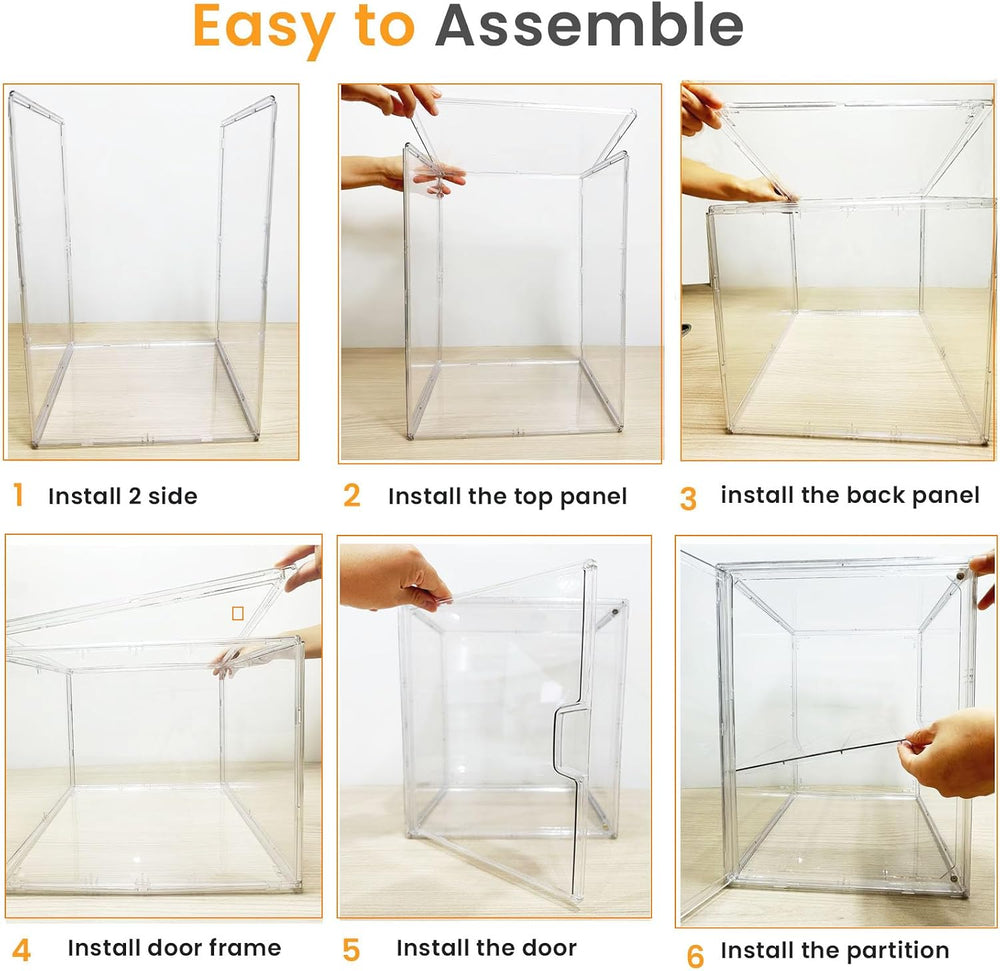 Easy to Assemble

1 Install 2 side

2 Install the top panel

3 install the back panel

4 Install door frame

5 Install the door

6 Install the partition