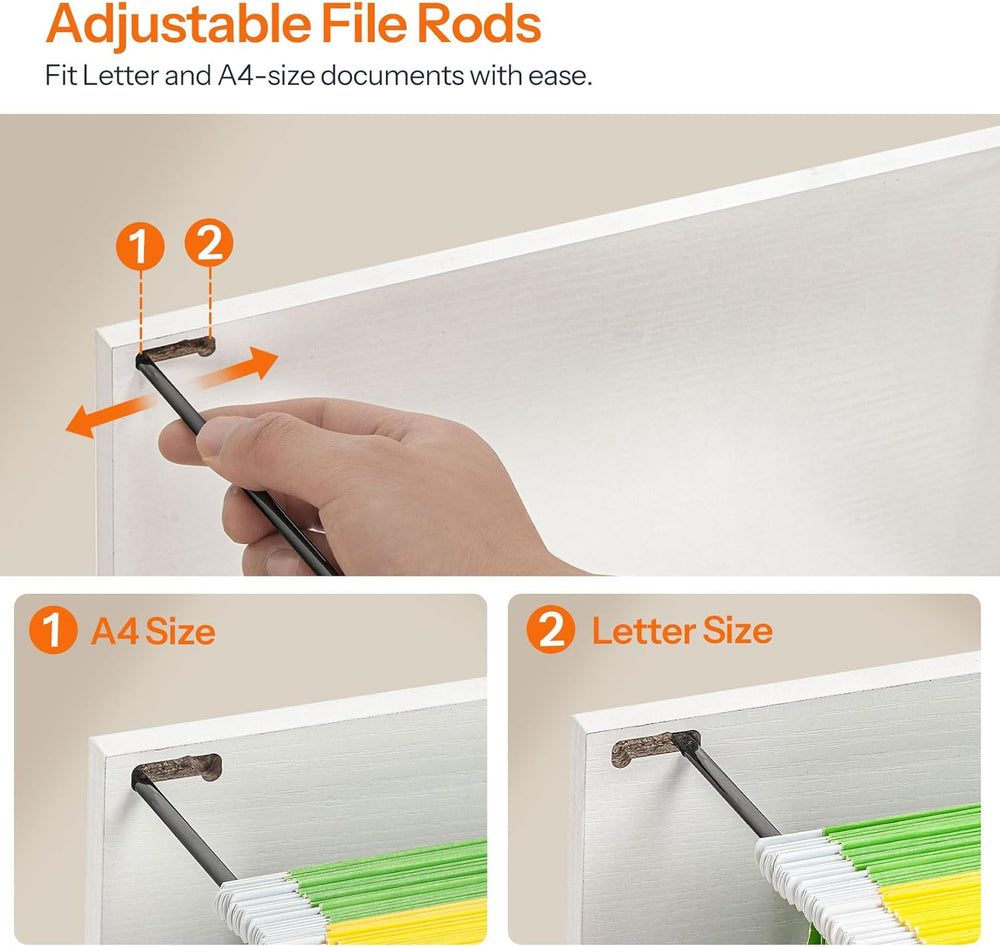 Adjustable File Rods

Fit Letter and A4-size documents with ease.

1 2

1 A4 Size

2 Letter Size