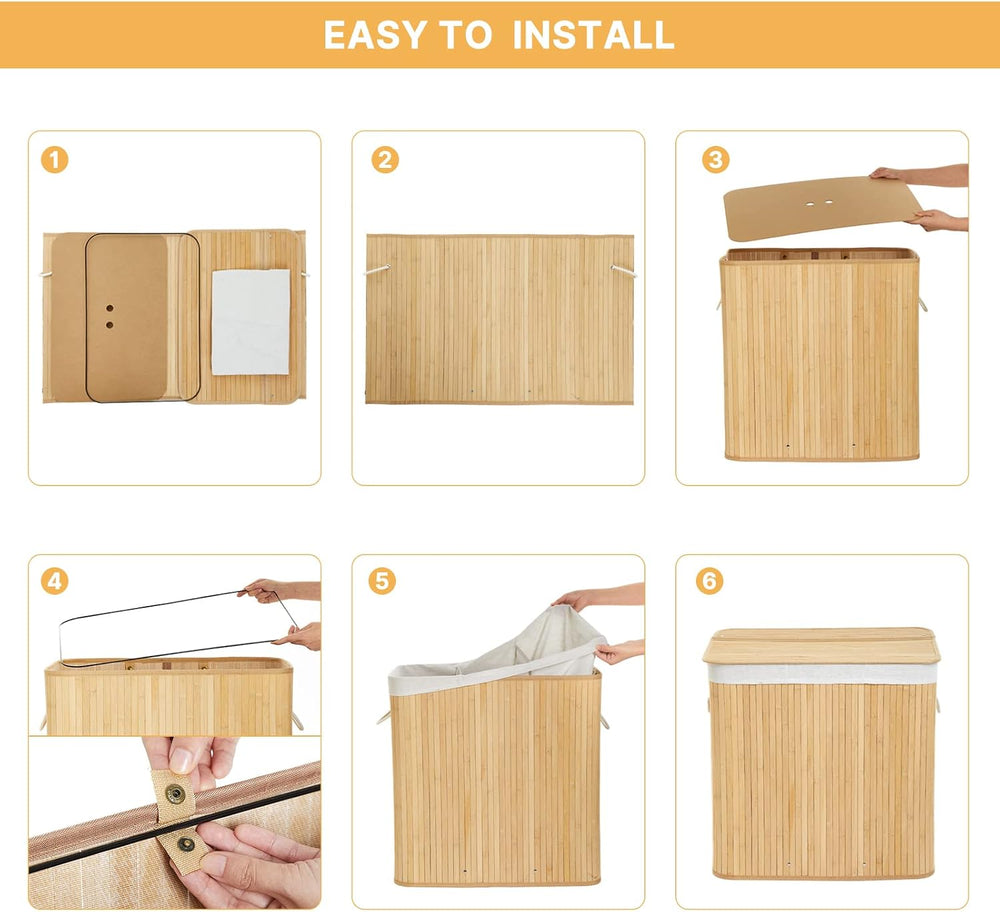 EASY TO INSTALL

1

2

3

4

5

6