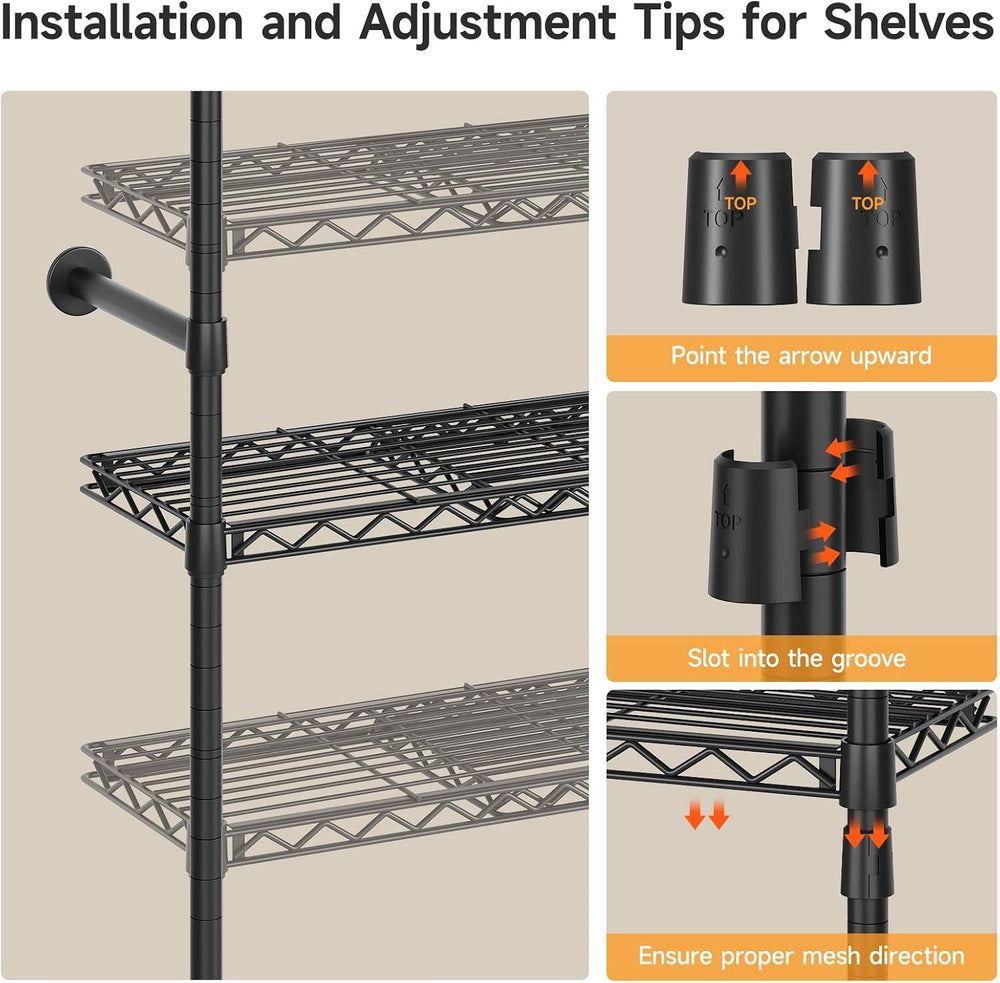 Installation and Adjustment Tips for Shelves

TOP
TOP
TOP
TOP

Point the arrow upward

TOP

Slot into the groove

Ensure proper mesh direction