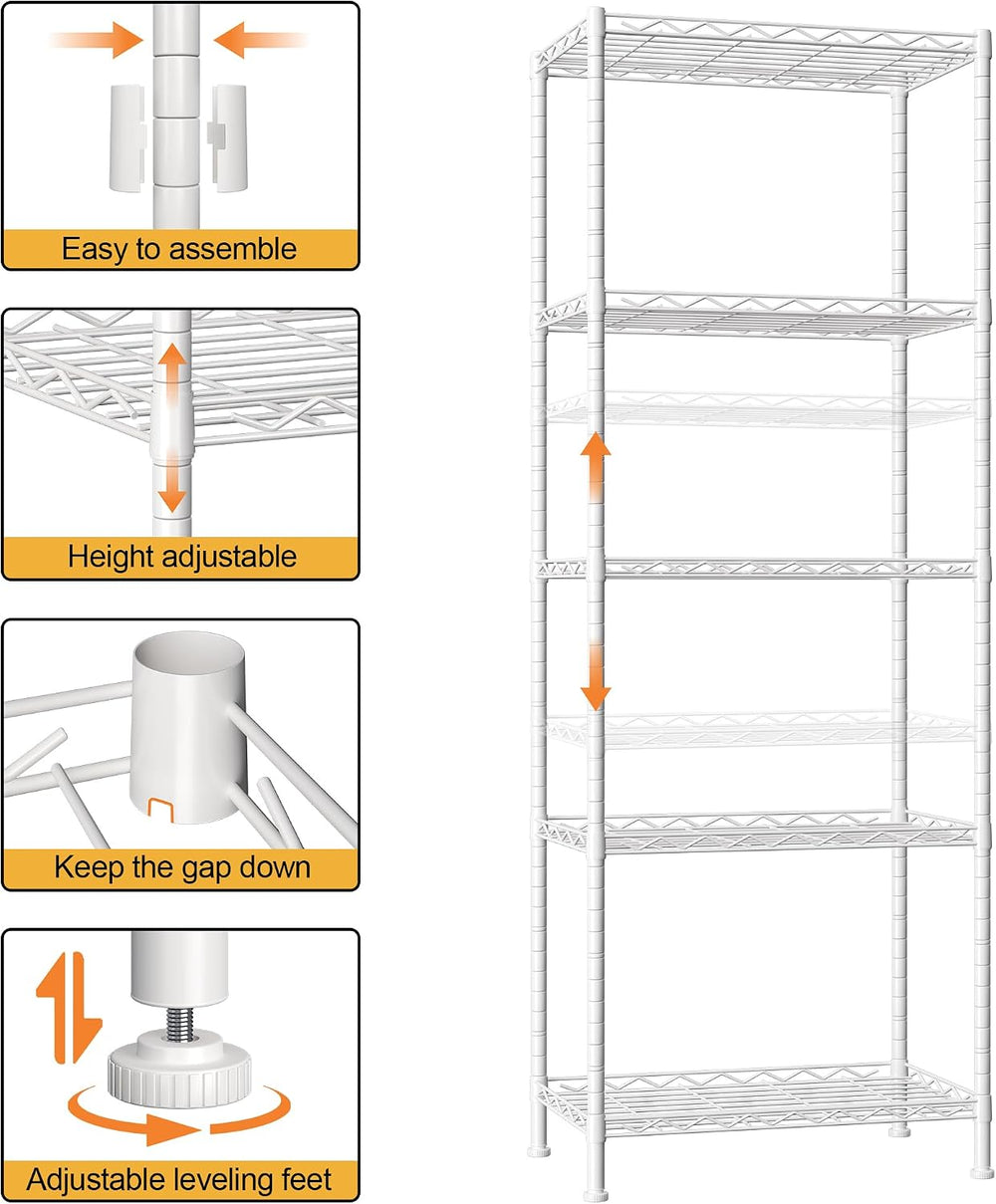 Easy to assemble

Height adjustable

Keep the gap down

Adjustable leveling feet