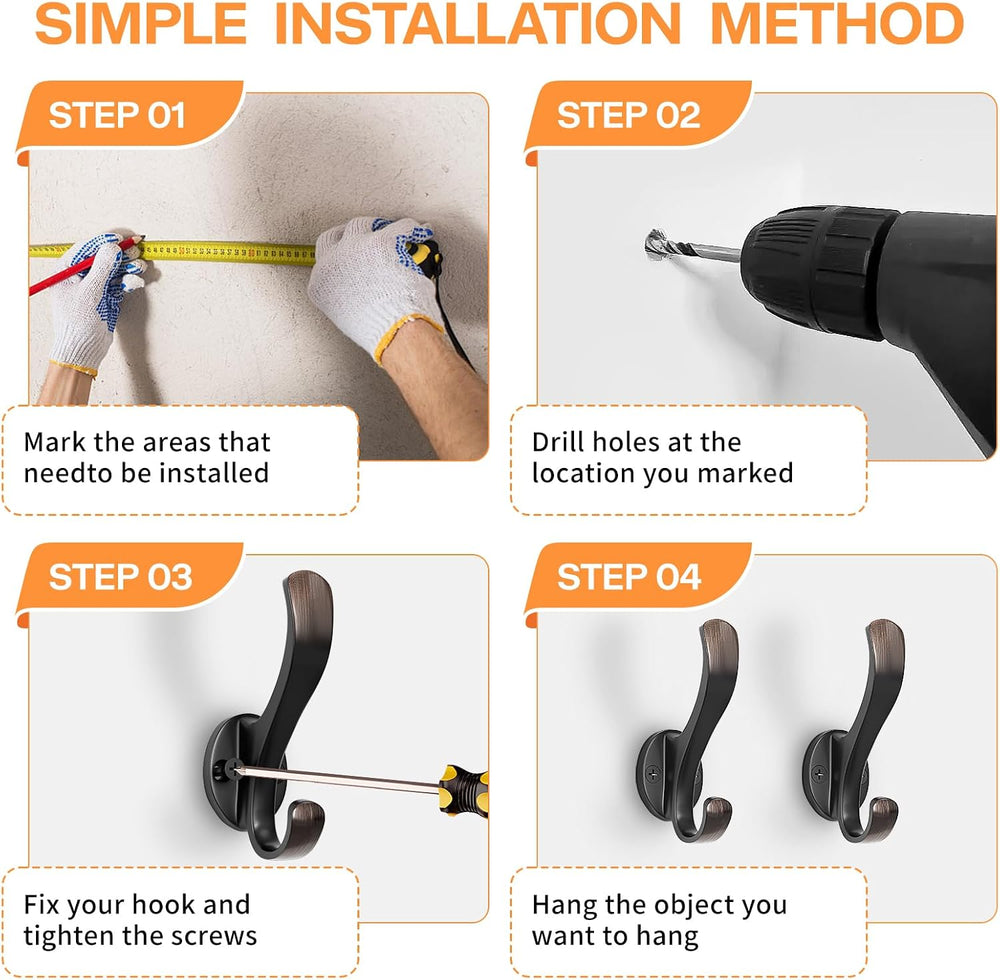 SIMPLE INSTALLATION METHOD

STEP 01

Mark the areas that needto be installed

STEP 02

Drill holes at the location you marked

STEP 03

Fix your hook and tighten the screws

STEP 04

Hang the object you want to hang