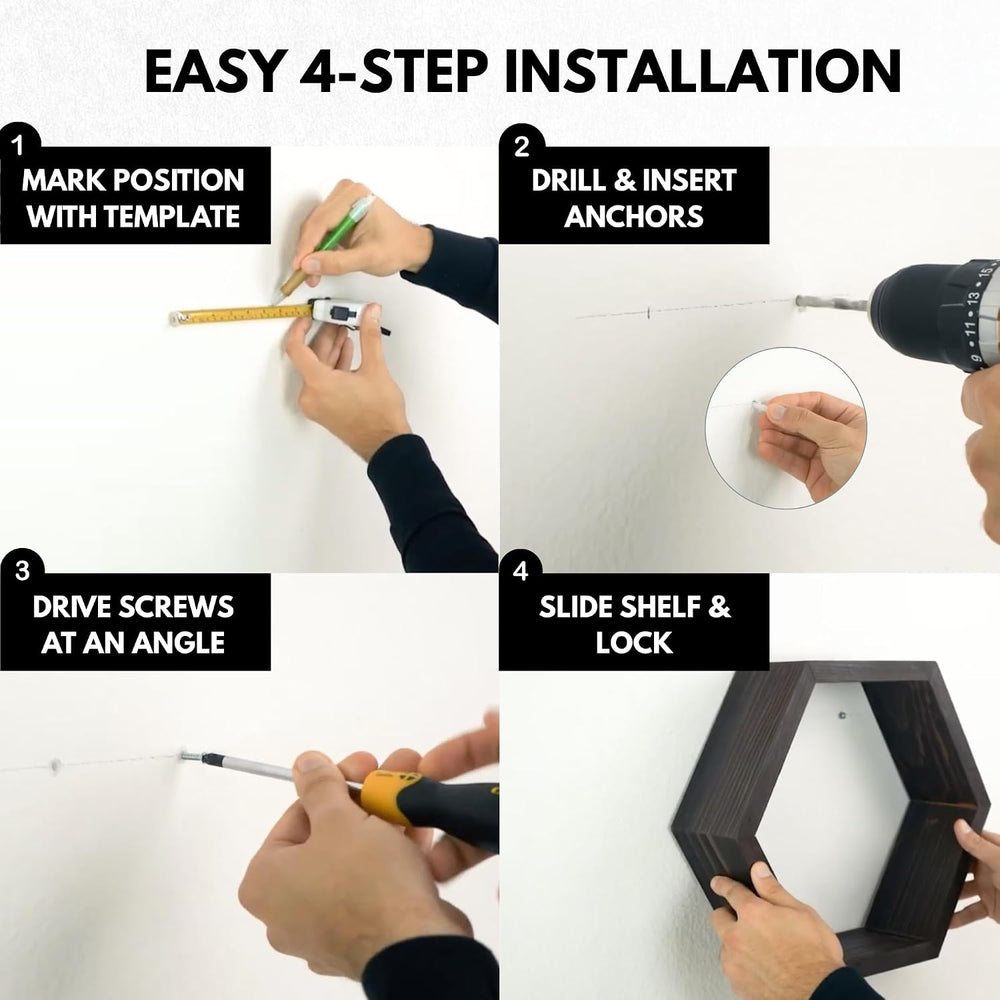 EASY 4-STEP INSTALLATION

1
MARK POSITION WITH TEMPLATE

2
DRILL & INSERT ANCHORS

9 11 13 15

3
DRIVE SCREWS AT AN ANGLE

4
SLIDE SHELF & LOCK