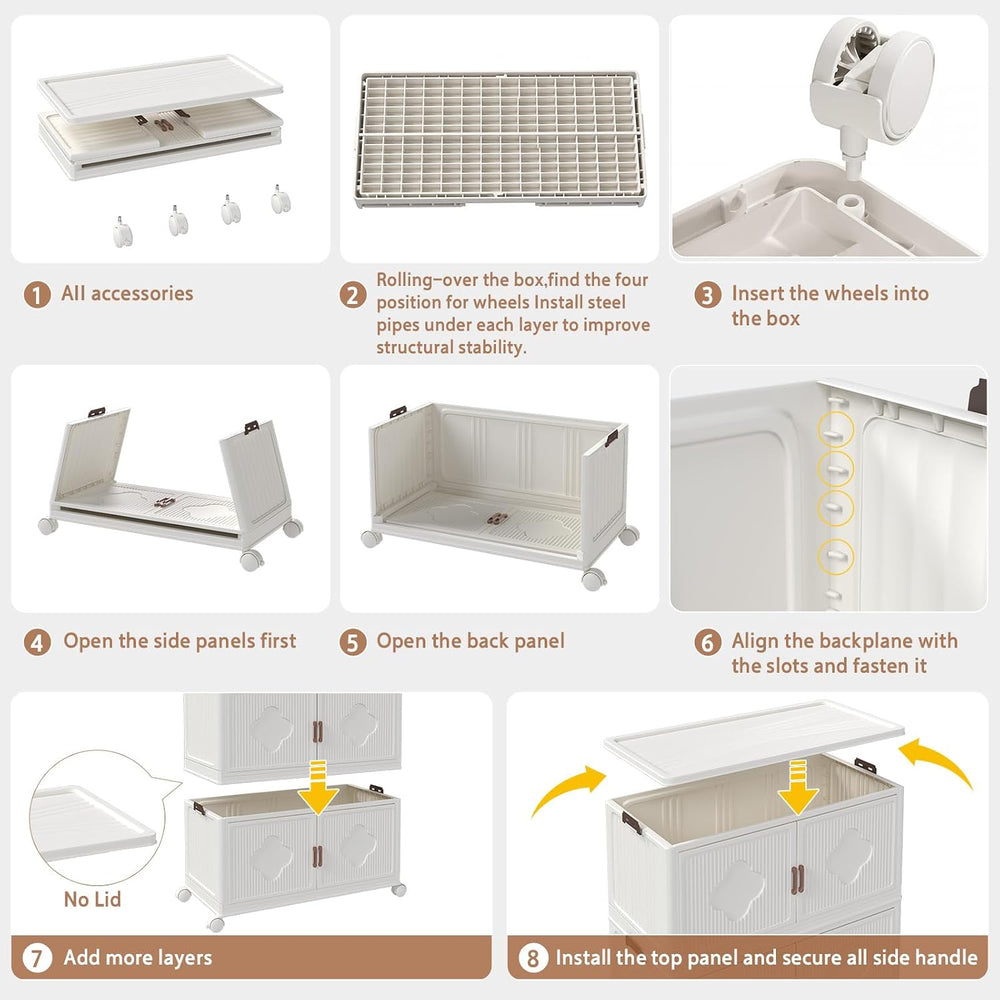 1 All accessories

2 Rolling-over the box,find the four position for wheels Install steel pipes under each layer to improve structural stability.

3 Insert the wheels into the box

4 Open the side panels first

5 Open the back panel

6 Align the backplane with the slots and fasten it

No Lid

7 Add more layers

8 Install the top panel and secure all side handle