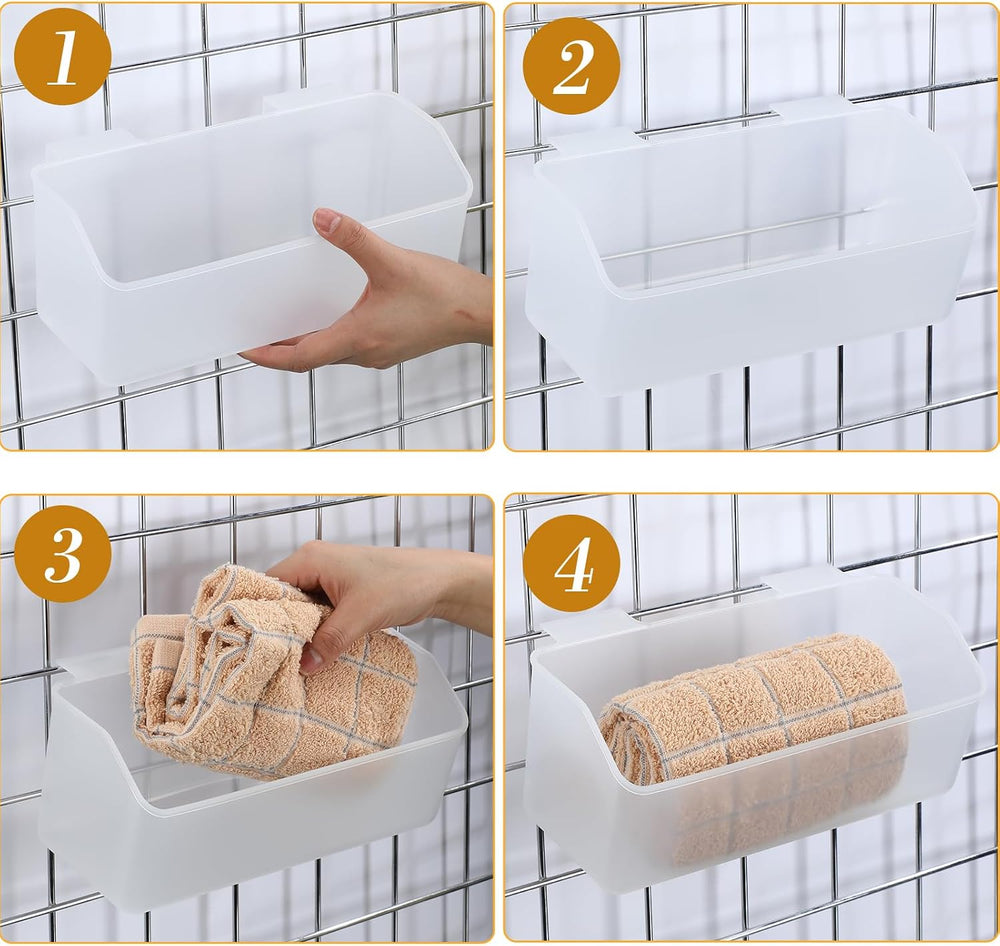 1

2

3

4