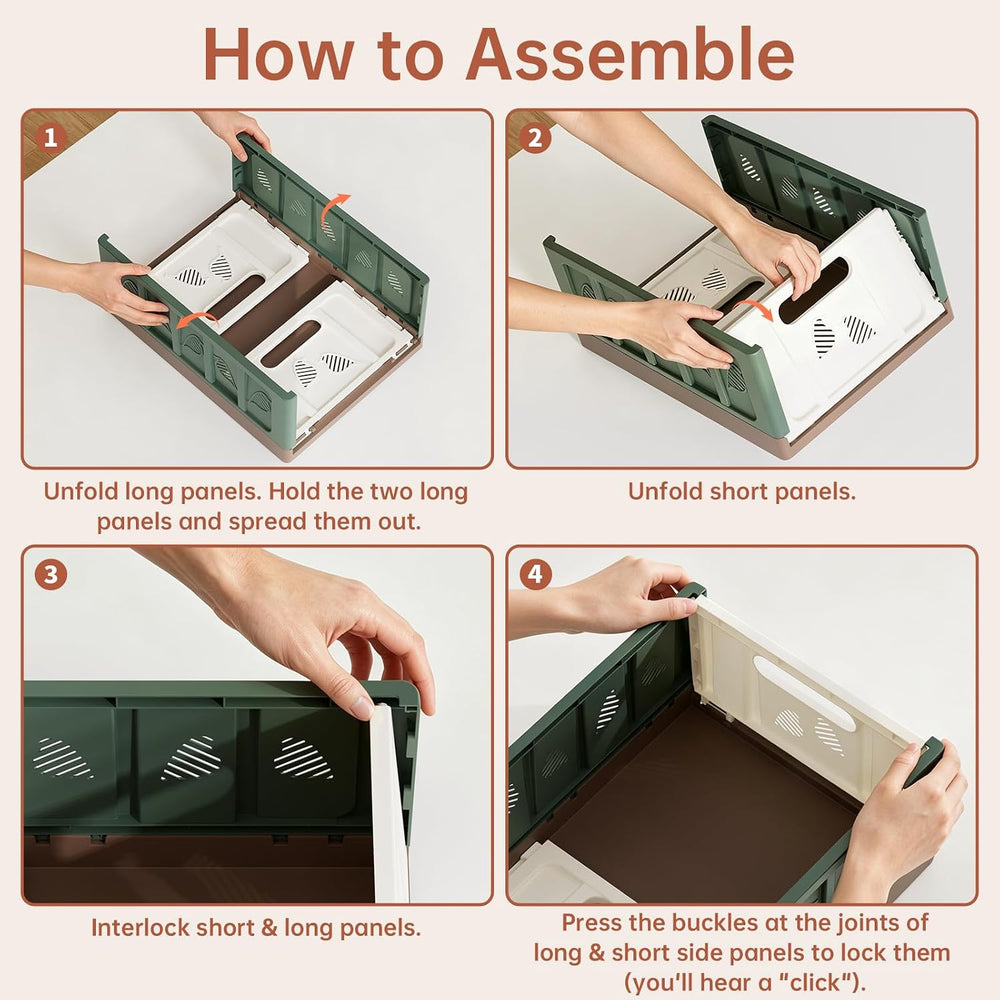 How to Assemble

1

Unfold long panels. Hold the two long panels and spread them out.

2

Unfold short panels.

3

Interlock short & long panels.

4

Press the buckles at the joints of long & short side panels to lock them (you'll hear a "click").