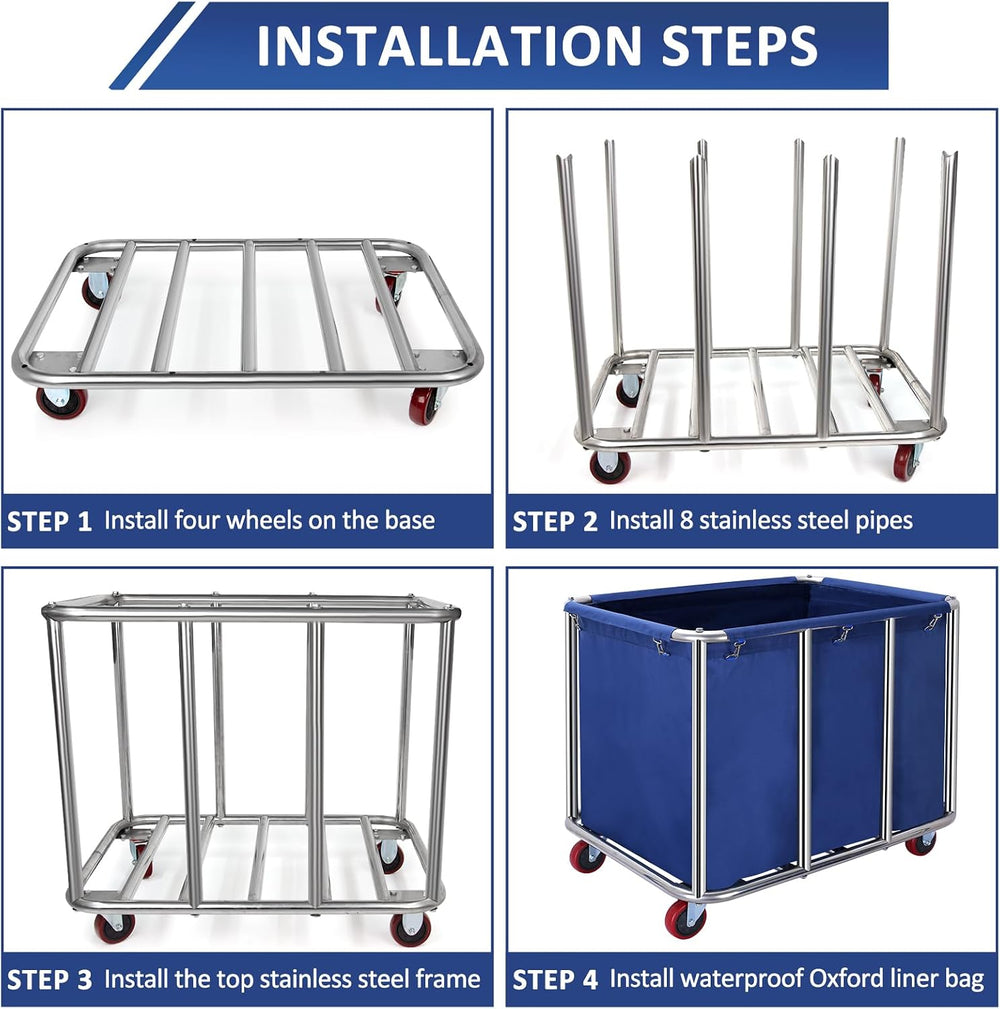 INSTALLATION STEPS

STEP 1 Install four wheels on the base

STEP 2 Install 8 stainless steel pipes

STEP 3 Install the top stainless steel frame

STEP 4 Install waterproof Oxford liner bag