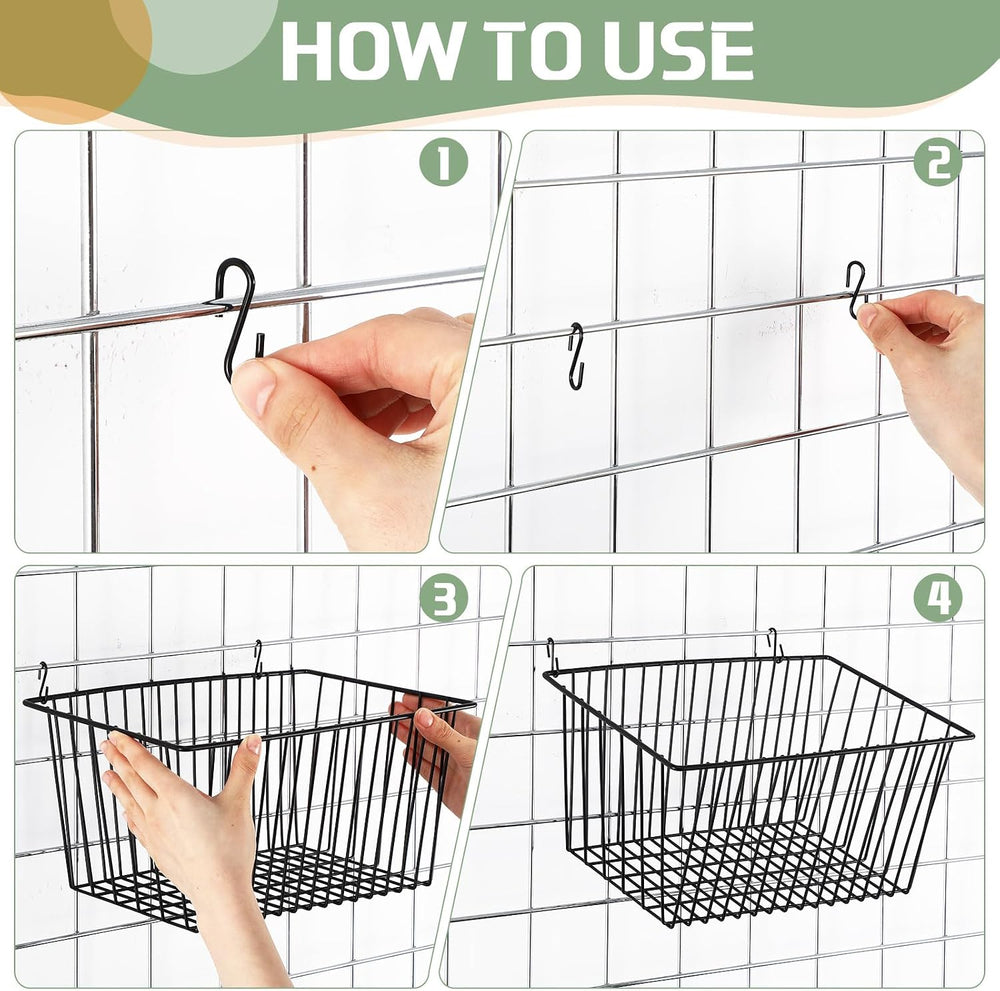 HOW TO USE

1

2

3

4