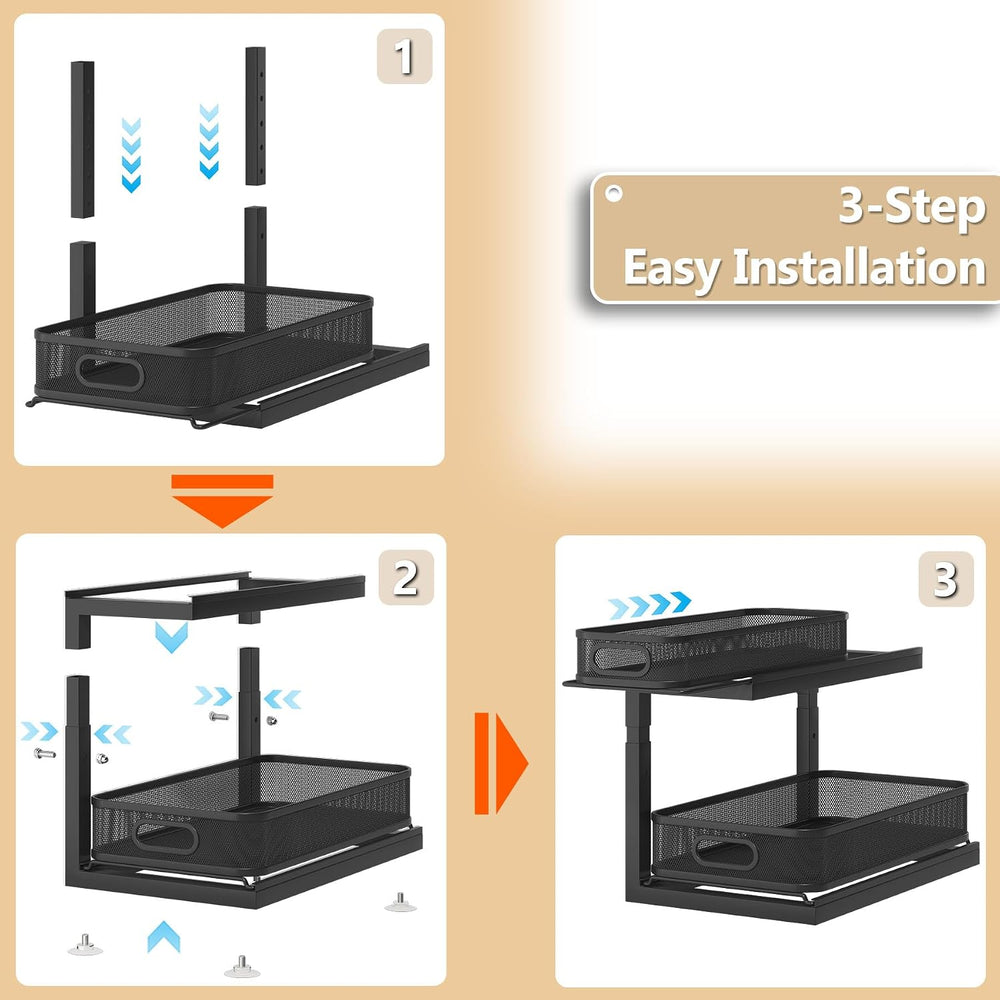 1

3-Step
Easy Installation

2

3