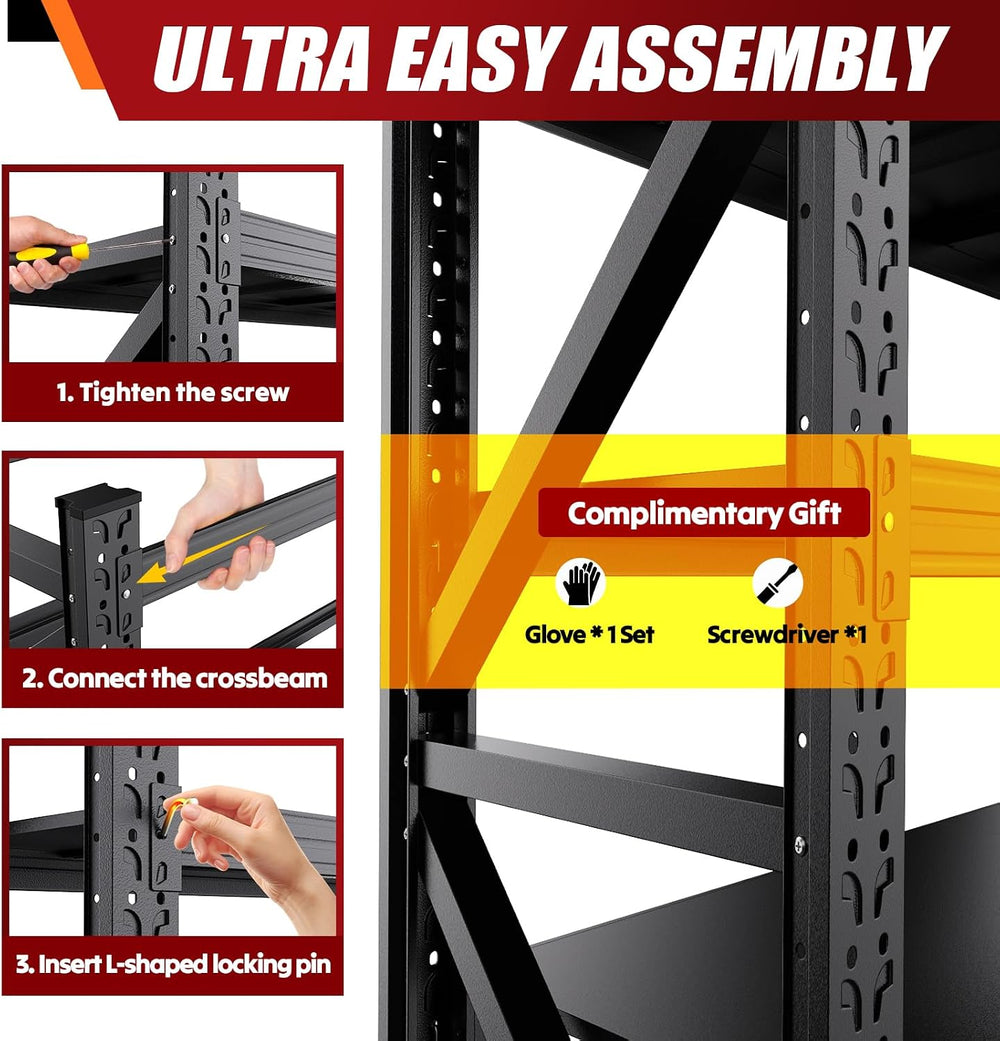 ULTRA EASY ASSEMBLY

1. Tighten the screw

2. Connect the crossbeam

3. Insert L-shaped locking pin

Complimentary Gift

Glove * 1 Set

Screwdriver *1