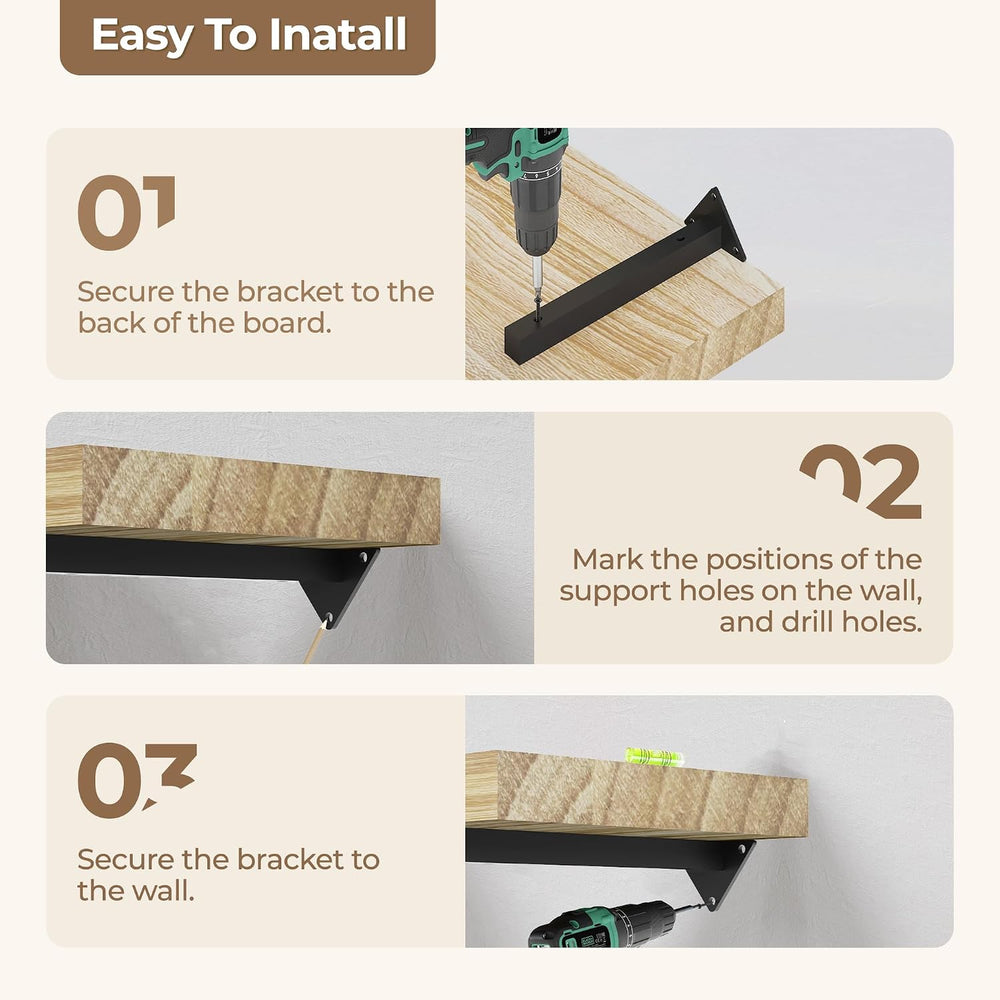 Easy To Inatall

01

Secure the bracket to the back of the board.

02

Mark the positions of the support holes on the wall, and drill holes.

03

Secure the bracket to the wall.