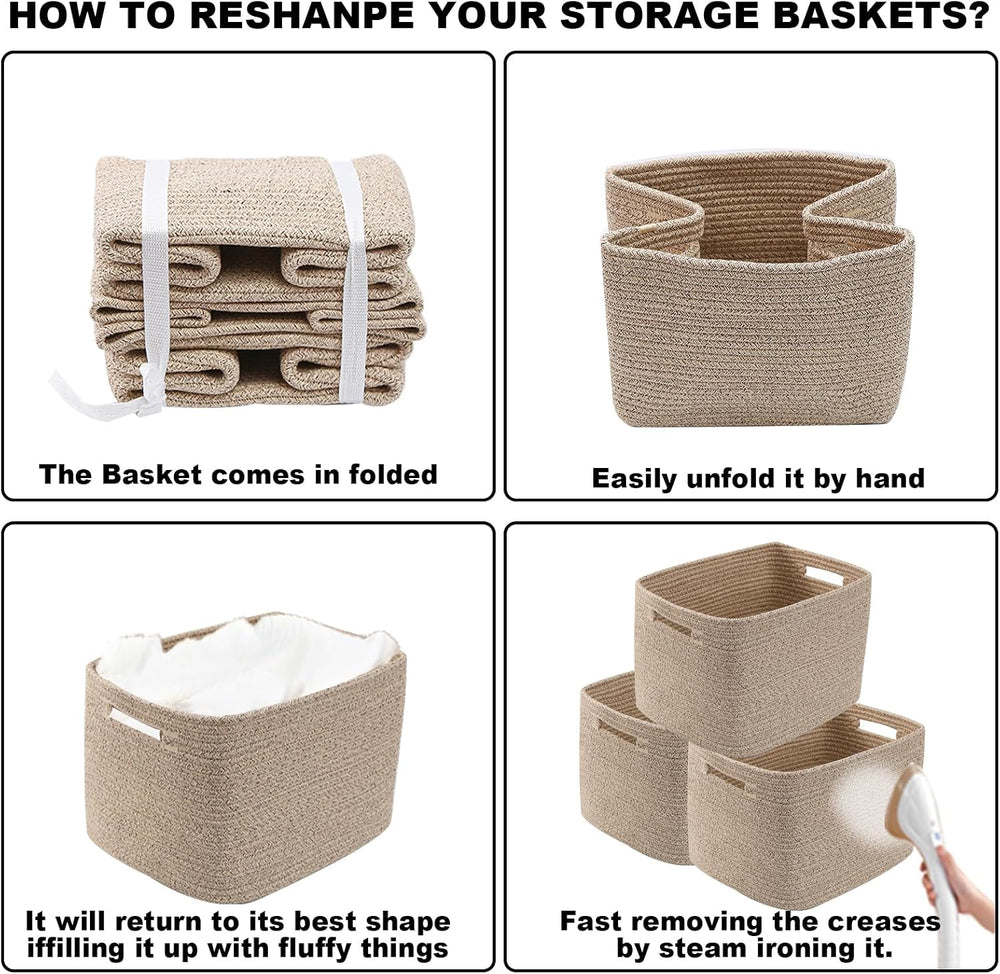 HOW TO RESHANPE YOUR STORAGE BASKETS?

The Basket comes in folded

Easily unfold it by hand

It will return to its best shape iffilling it up with fluffy things

Fast removing the creases by steam ironing it.