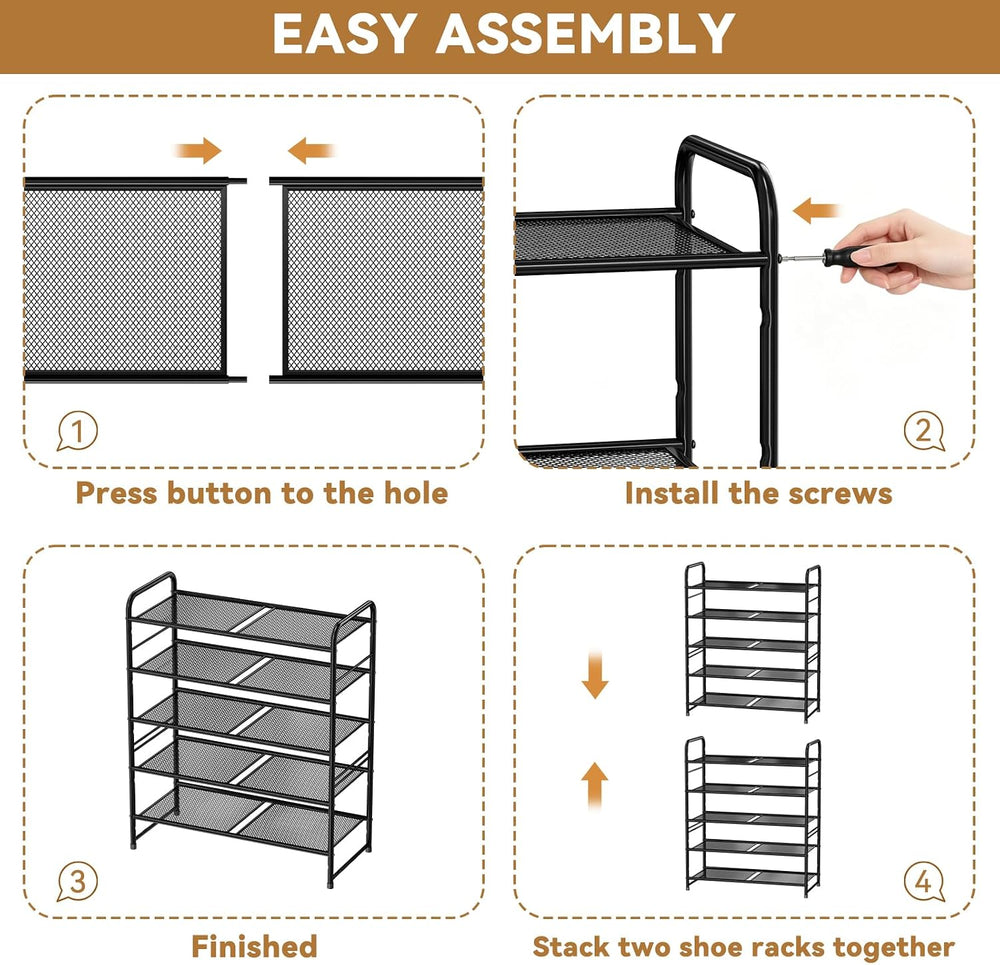 EASY ASSEMBLY

1

Press button to the hole

2

Install the screws

3

Finished

4

Stack two shoe racks together