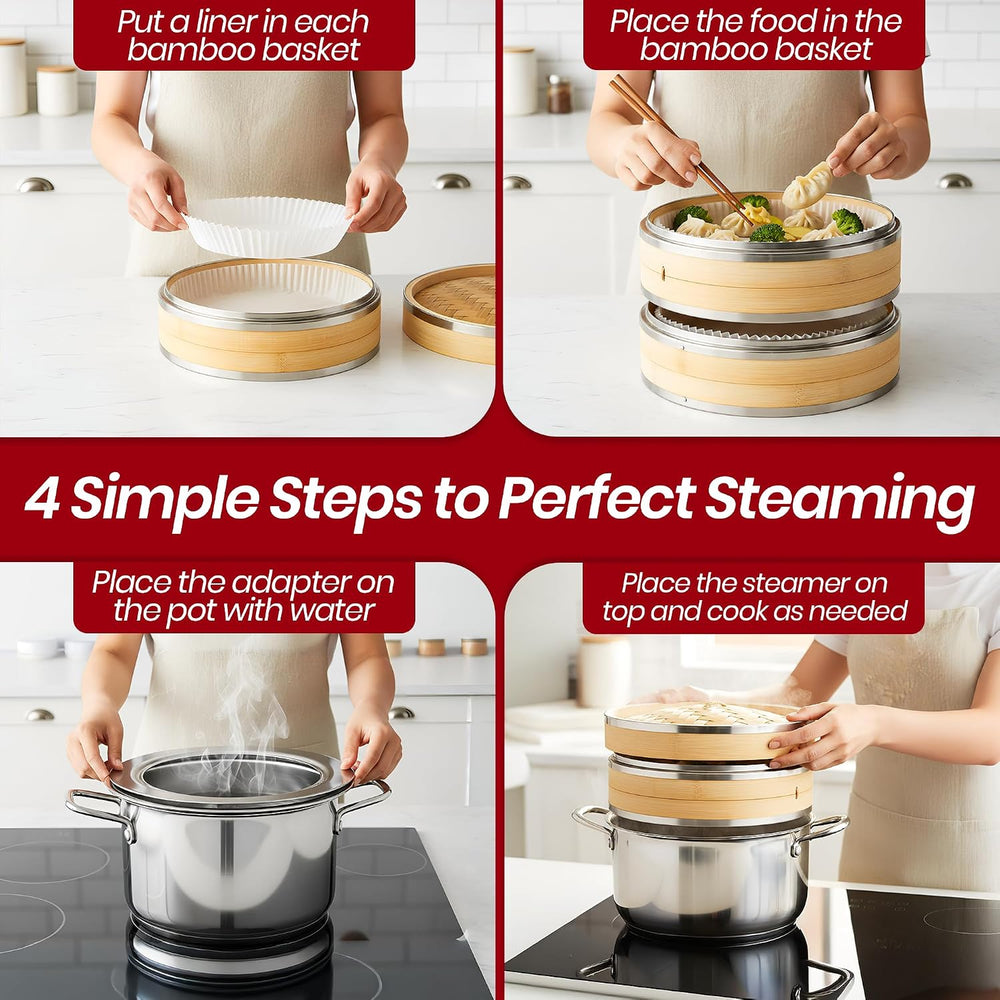 Put a liner in each bamboo basket

Place the food in the bamboo basket

4 Simple Steps to Perfect Steaming

Place the adapter on the pot with water

Place the steamer on top and cook as needed