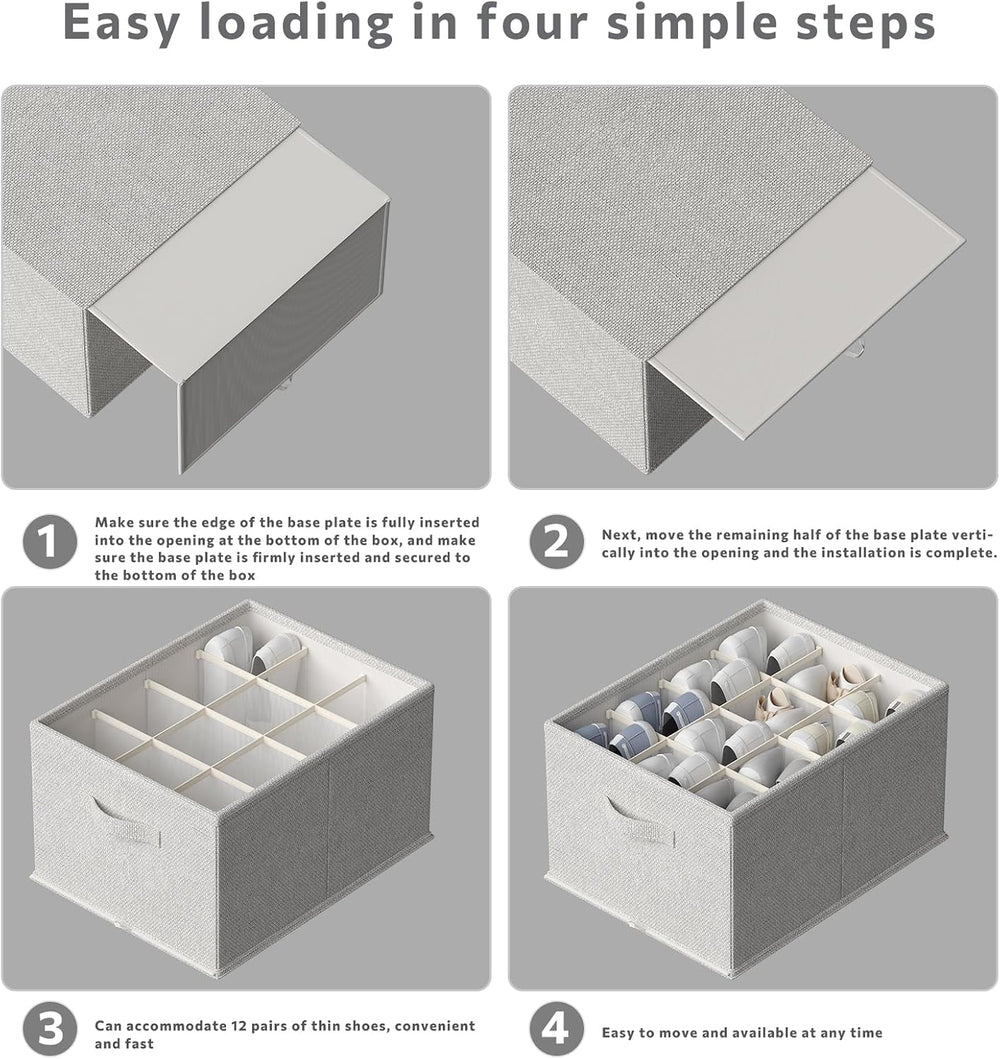 Easy loading in four simple steps

1 Make sure the edge of the base plate is fully inserted into the opening at the bottom of the box, and make sure the base plate is firmly inserted and secured to the bottom of the box

2 Next, move the remaining half of the base plate vertically into the opening and the installation is complete.

3 Can accommodate 12 pairs of thin shoes, convenient and fast

4 Easy to move and available at any time