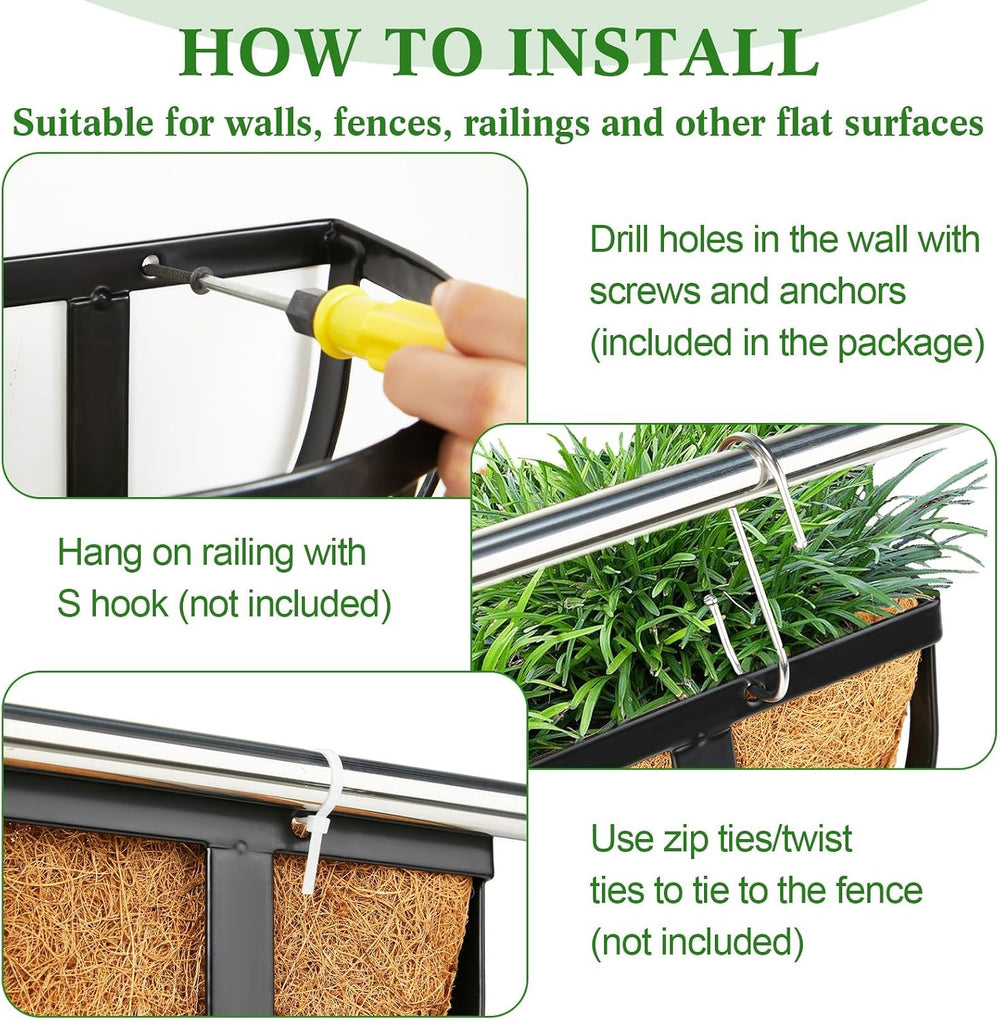 HOW TO INSTALL

Suitable for walls, fences, railings and other flat surfaces

Drill holes in the wall with screws and anchors (included in the package)

Hang on railing with S hook (not included)

Use zip ties/twist ties to tie to the fence (not included)