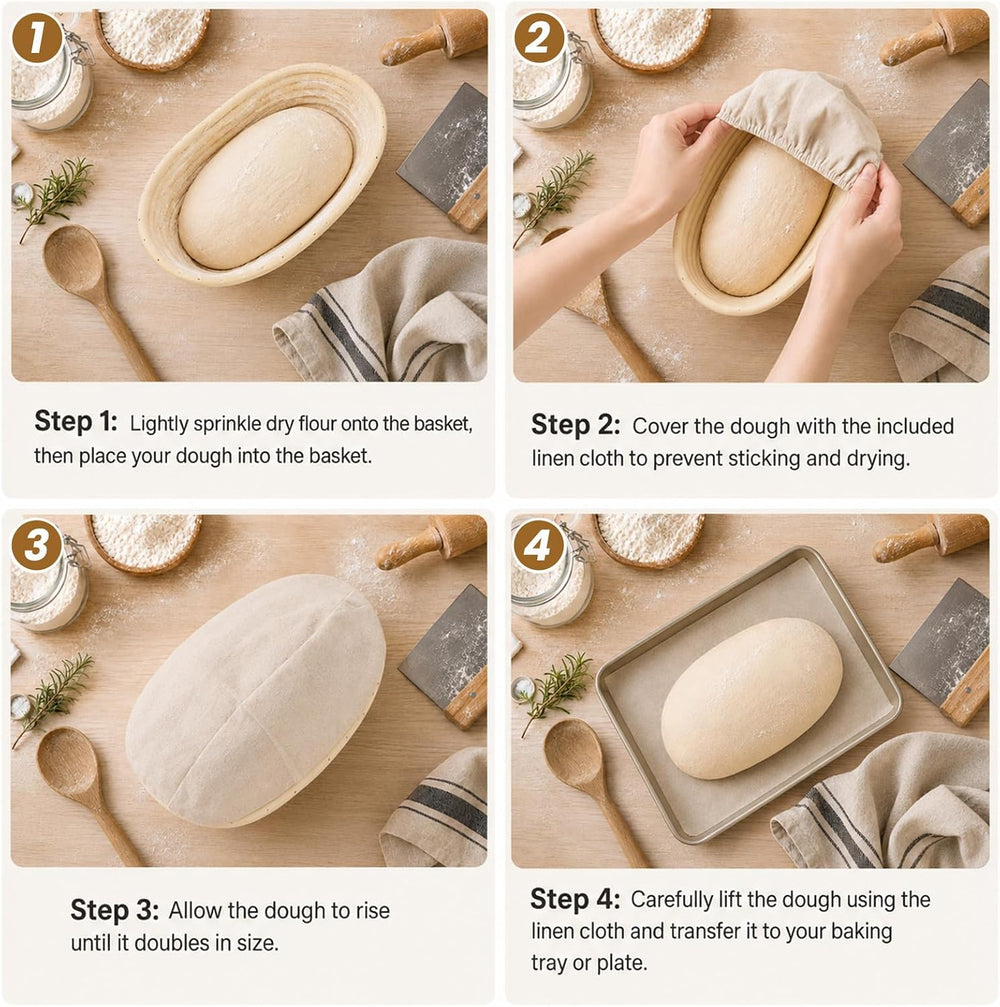 1

Step 1: Lightly sprinkle dry flour onto the basket, then place your dough into the basket.

2

Step 2: Cover the dough with the included linen cloth to prevent sticking and drying.

3

Step 3: Allow the dough to rise until it doubles in size.

4

Step 4: Carefully lift the dough using the linen cloth and transfer it to your baking tray or plate.